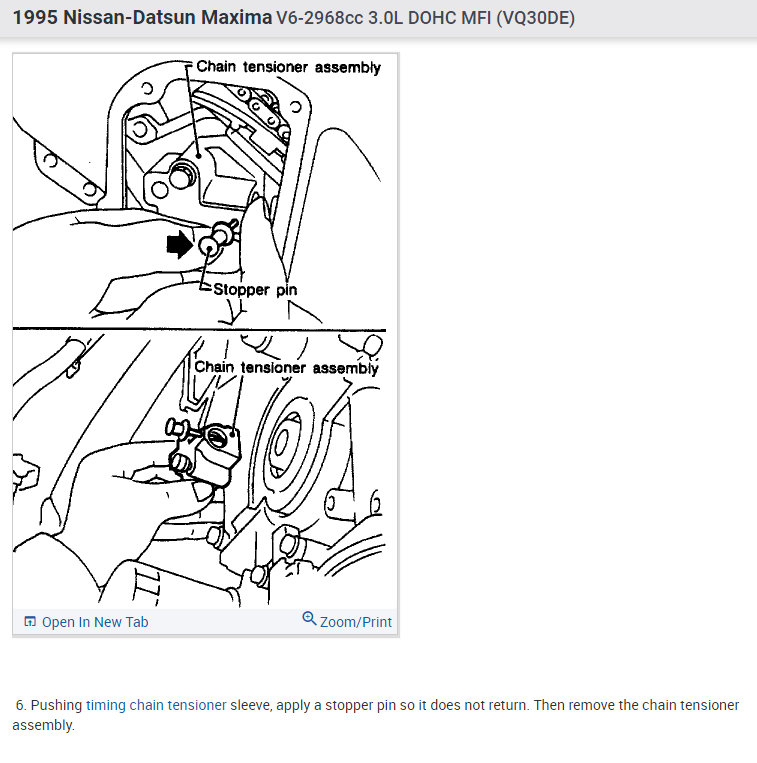 1995 Nissan-Datsun Maxima V6-2968cc 3.0L DOHC MFI (VQ30DE)

Chain tensioner assembly

Stopper pin

Chain tensioner assembly

Open In New Tab

Zoom/Print

6. Pushing timing chain tensioner sleeve, apply a stopper pin so it does not return. Then remove the chain tensioner assembly.