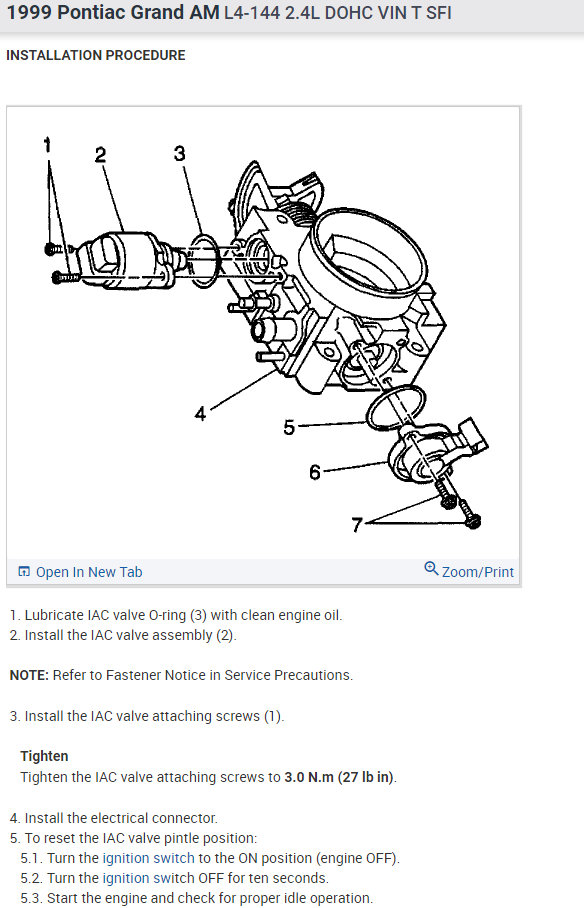 1999 Pontiac Grand AM L4-144 2.4L DOHC VIN T SFI

INSTALLATION PROCEDURE

1
2
3
4
5
6
7

Open In New Tab
Zoom/Print

1. Lubricate IAC valve O-ring (3) with clean engine oil.
2. Install the IAC valve assembly (2).

NOTE: Refer to Fastener Notice in Service Precautions.

3. Install the IAC valve attaching screws (1).

Tighten
Tighten the IAC valve attaching screws to 3.0 N.m (27 lb in).

4. Install the electrical connector.
5. To reset the IAC valve pintle position:
5.1. Turn the ignition switch to the ON position (engine OFF).
5.2. Turn the ignition switch OFF for ten seconds.
5.3. Start the engine and check for proper idle operation.