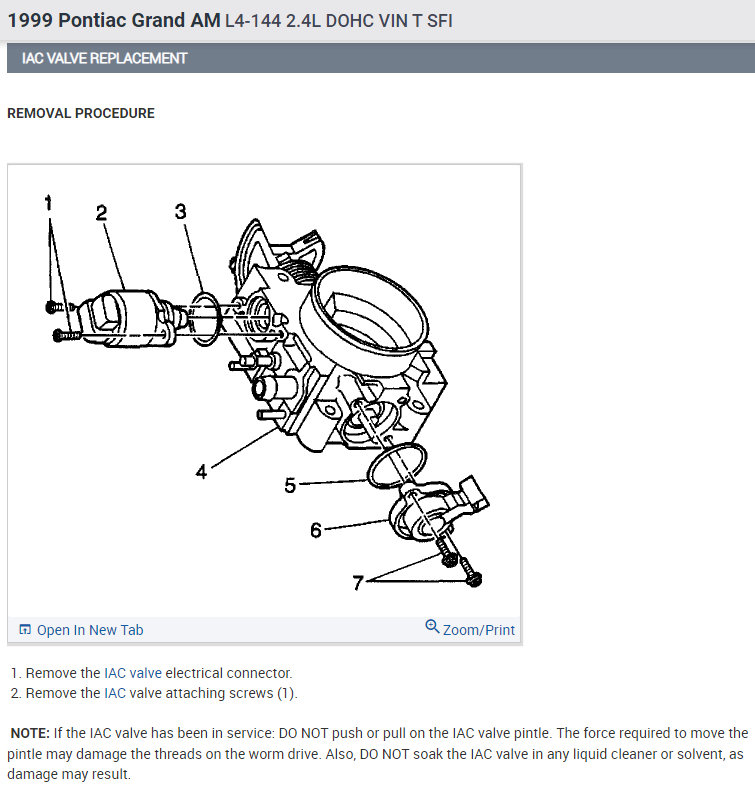 1999 Pontiac Grand AM L4-144 2.4L DOHC VIN T SFI

IAC VALVE REPLACEMENT

REMOVAL PROCEDURE

1
2
3
4
5
6
7

Open In New Tab
Zoom/Print

1. Remove the IAC valve electrical connector.
2. Remove the IAC valve attaching screws (1).

NOTE: If the IAC valve has been in service: DO NOT push or pull on the IAC valve pintle. The force required to move the pintle may damage the threads on the worm drive. Also, DO NOT soak the IAC valve in any liquid cleaner or solvent, as damage may result.