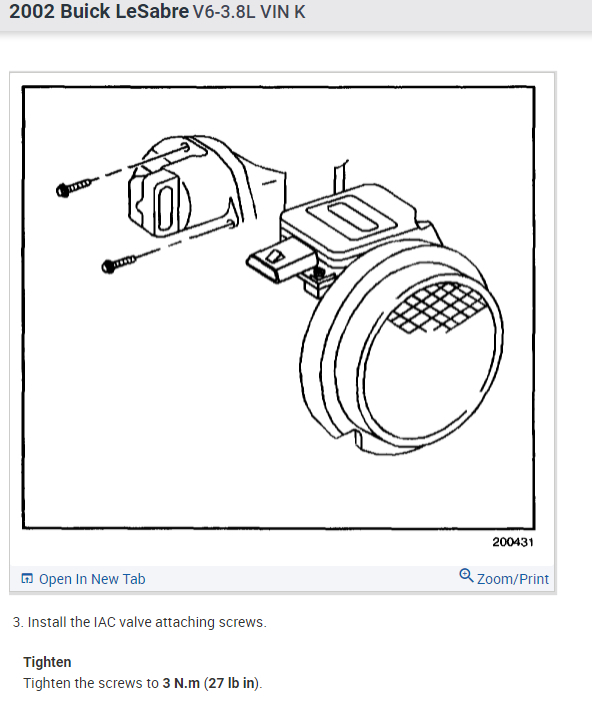 2002 Buick LeSabre V6-3.8L VIN K

200431

Open In New Tab

Zoom/Print

3. Install the IAC valve attaching screws.

Tighten
Tighten the screws to 3 N.m (27 lb in).