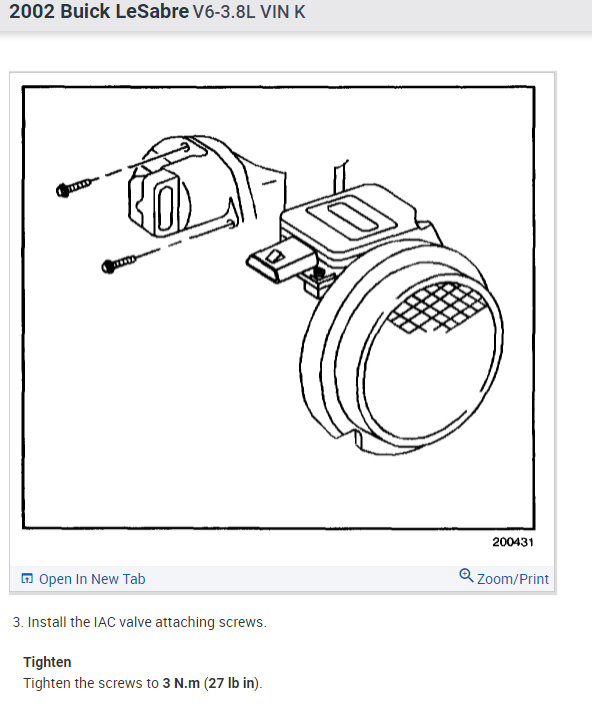 2002 Buick LeSabre V6-3.8L VIN K

200431

Open In New Tab

Zoom/Print

3. Install the IAC valve attaching screws.

Tighten
Tighten the screws to 3 N.m (27 lb in).