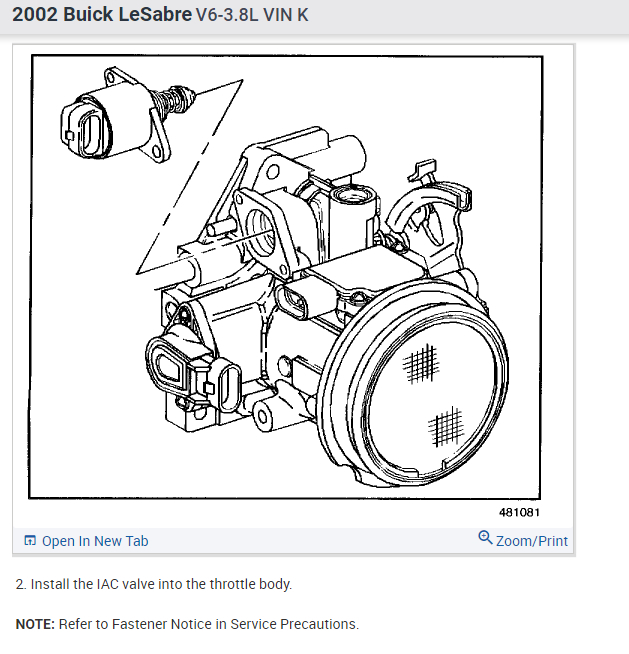 2002 Buick LeSabre V6-3.8L VIN K

481081

Open In New Tab

Zoom/Print

2. Install the IAC valve into the throttle body.

NOTE: Refer to Fastener Notice in Service Precautions.