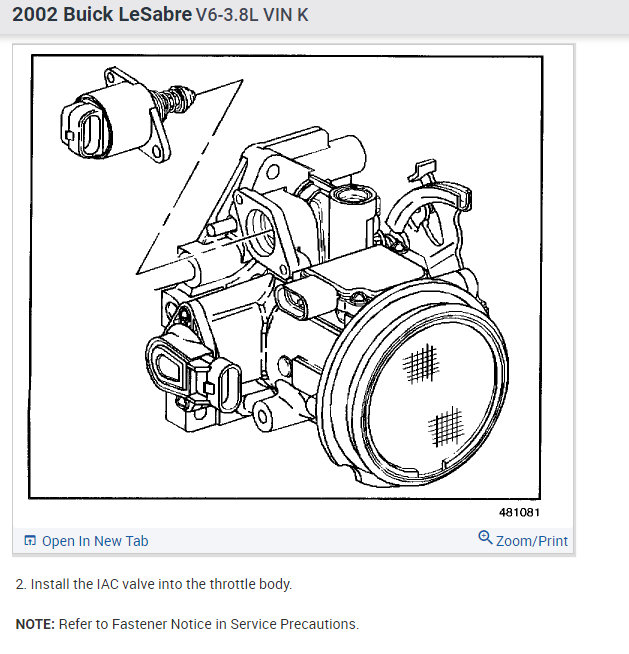 2002 Buick LeSabre V6-3.8L VIN K

481081

Open In New Tab

Zoom/Print

2. Install the IAC valve into the throttle body.

NOTE: Refer to Fastener Notice in Service Precautions.