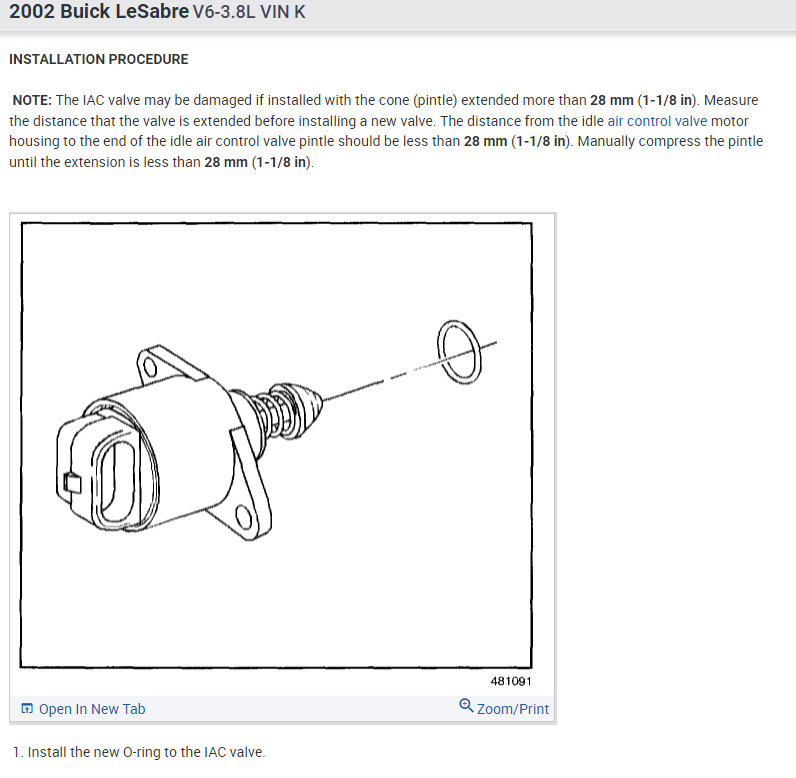 2002 Buick LeSabre V6-3.8L VIN K

INSTALLATION PROCEDURE

NOTE: The IAC valve may be damaged if installed with the cone (pintle) extended more than 28 mm (1-1/8 in). Measure the distance that the valve is extended before installing a new valve. The distance from the idle air control valve motor housing to the end of the idle air control valve pintle should be less than 28 mm (1-1/8 in). Manually compress the pintle until the extension is less than 28 mm (1-1/8 in).

481091

Open In New Tab

Zoom/Print

1. Install the new O-ring to the IAC valve.