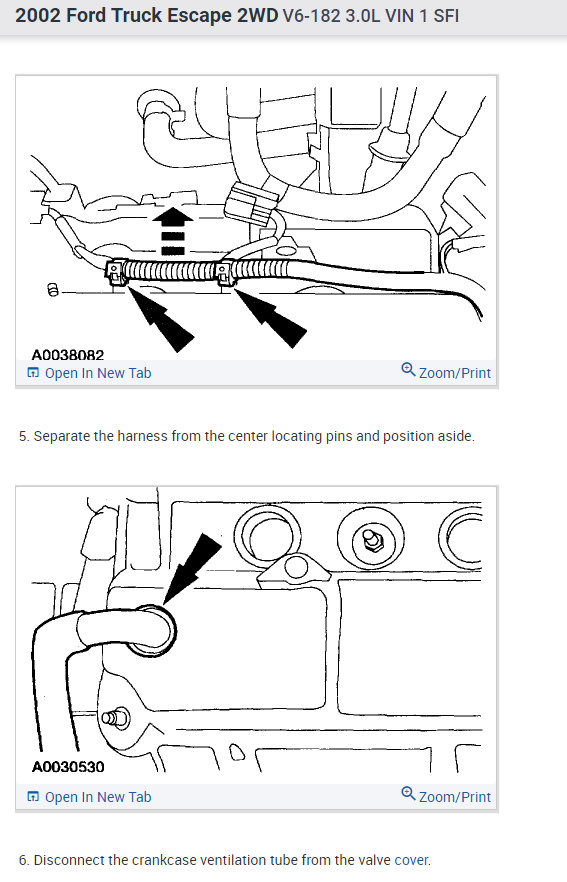 2002 Ford Truck Escape 2WD V6-182 3.0L VIN 1 SFI

A0038082

Open In New Tab

Zoom/Print

5. Separate the harness from the center locating pins and position aside.

A0030530

Open In New Tab

Zoom/Print

6. Disconnect the crankcase ventilation tube from the valve cover.