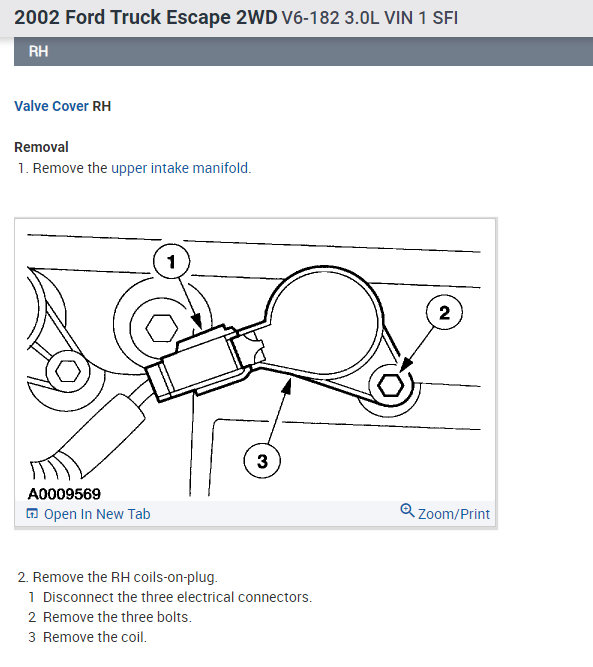 2002 Ford Truck Escape 2WD V6-182 3.0L VIN 1 SFI

RH

Valve Cover RH

Removal

1. Remove the upper intake manifold.

1

2

3

A0009569

Open In New Tab

Zoom/Print

2. Remove the RH coils-on-plug.

1 Disconnect the three electrical connectors.

2 Remove the three bolts.

3 Remove the coil.