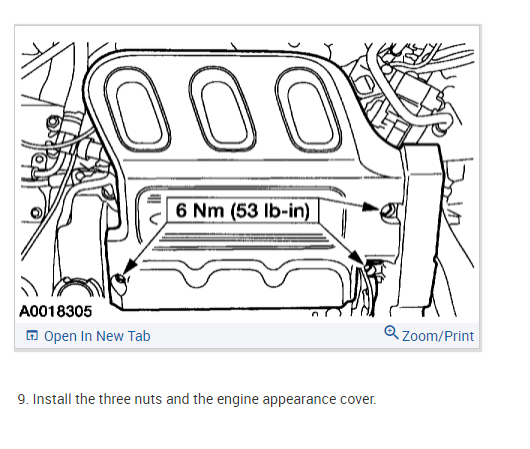 6 Nm (53 lb-in)

A0018305

Open In New Tab

Zoom/Print

9. Install the three nuts and the engine appearance cover.