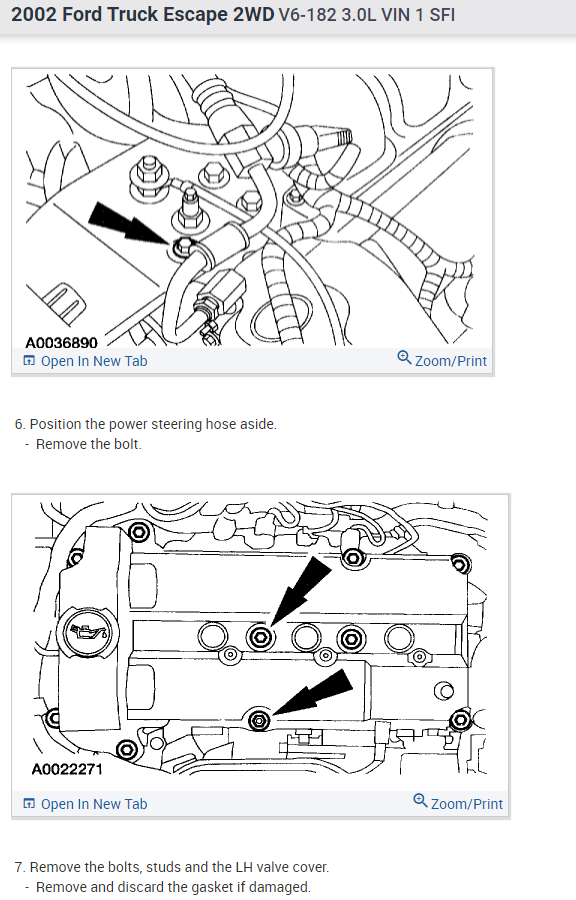 2002 Ford Truck Escape 2WD V6-182 3.0L VIN 1 SFI

A0036890

Open In New Tab

Zoom/Print

6. Position the power steering hose aside.
- Remove the bolt.

A0022271

Open In New Tab

Zoom/Print

7. Remove the bolts, studs and the LH valve cover.
- Remove and discard the gasket if damaged.