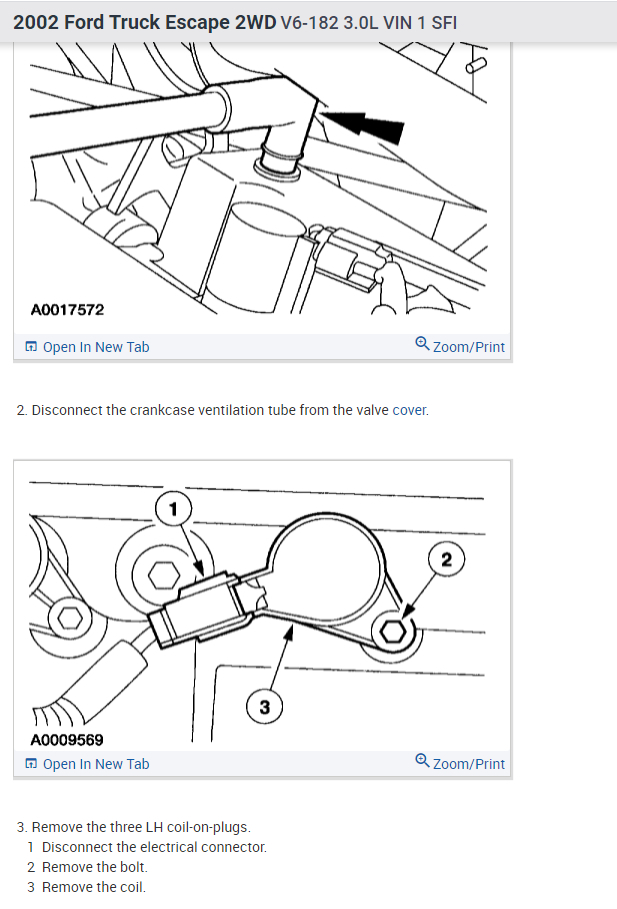 2002 Ford Truck Escape 2WD V6-182 3.0L VIN 1 SFI

A0017572

Open In New Tab

Zoom/Print

2. Disconnect the crankcase ventilation tube from the valve cover.

1

2

3

A0009569

Open In New Tab

Zoom/Print

3. Remove the three LH coil-on-plugs.
1 Disconnect the electrical connector.
2 Remove the bolt.
3 Remove the coil.