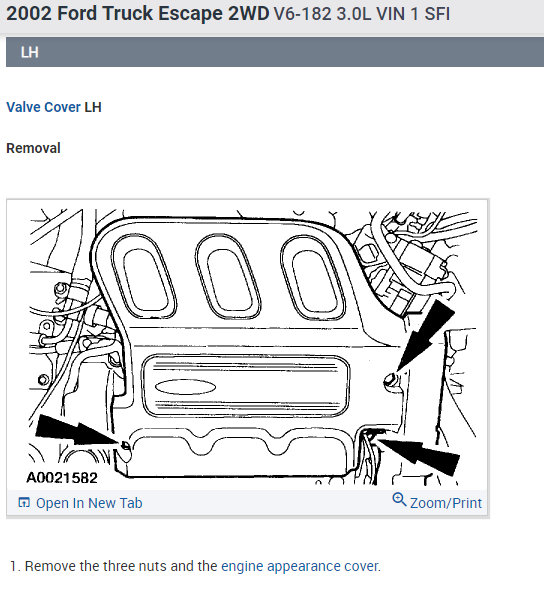 2002 Ford Truck Escape 2WD V6-182 3.0L VIN 1 SFI

LH

Valve Cover LH

Removal

A0021582

Open In New Tab

Zoom/Print

1. Remove the three nuts and the engine appearance cover.