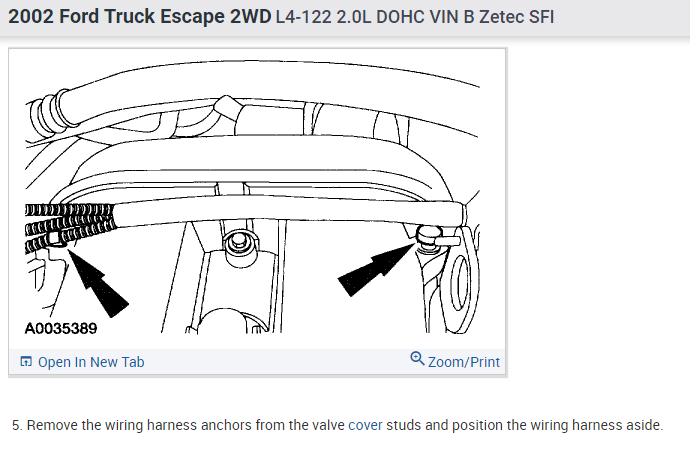 2002 Ford Truck Escape 2WD L4-122 2.0L DOHC VIN B Zetec SFI

A0035389

Open In New Tab

Zoom/Print

5. Remove the wiring harness anchors from the valve cover studs and position the wiring harness aside.