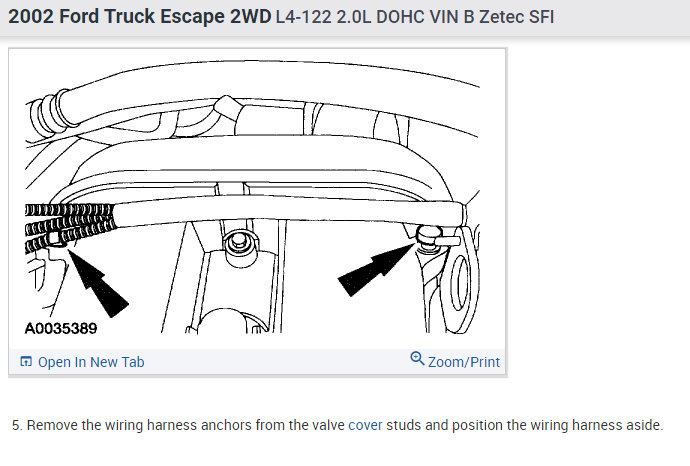 2002 Ford Truck Escape 2WD L4-122 2.0L DOHC VIN B Zetec SFI

A0035389

Open In New Tab

Zoom/Print

5. Remove the wiring harness anchors from the valve cover studs and position the wiring harness aside.