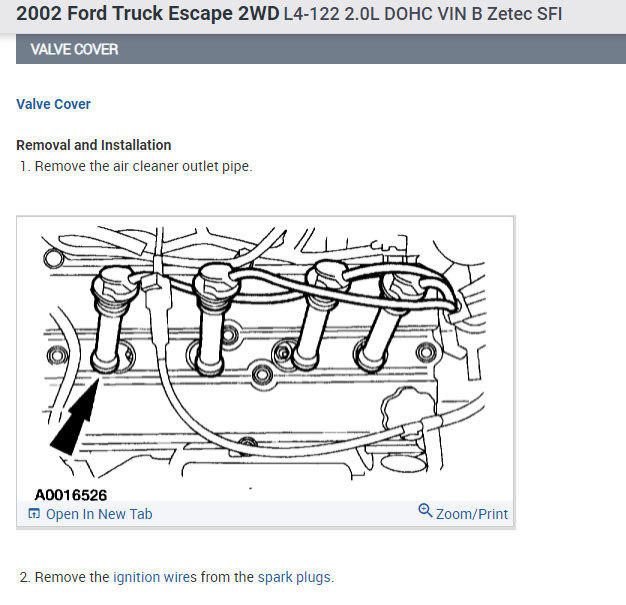 2002 Ford Truck Escape 2WD L4-122 2.0L DOHC VIN B Zetec SFI

VALVE COVER

Valve Cover

Removal and Installation

1. Remove the air cleaner outlet pipe.

A0016526

Open In New Tab

Zoom/Print

2. Remove the ignition wires from the spark plugs.