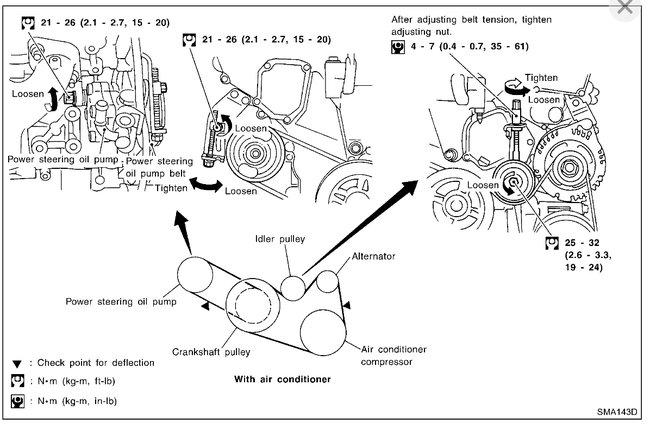 21 - 26 (2.1 - 2.7, 15 - 20)

Loosen

Power steering oil pump

Power steering oil pump belt

21 - 26 (2.1 - 2.7, 15 - 20)

Loosen

Tighten

Loosen

After adjusting belt tension, tighten adjusting nut.

4 - 7 (0.4 - 0.7, 35 - 61)

Tighten

Loosen

Loosen

25 - 32 (2.6 - 3.3, 19 - 24)

Idler pulley

Alternator

Power steering oil pump

Crankshaft pulley

Air conditioner compressor

▼ : Check point for deflection

: N•m (kg-m, ft-lb)

: N•m (kg-m, in-lb)

With air conditioner

SMA143D