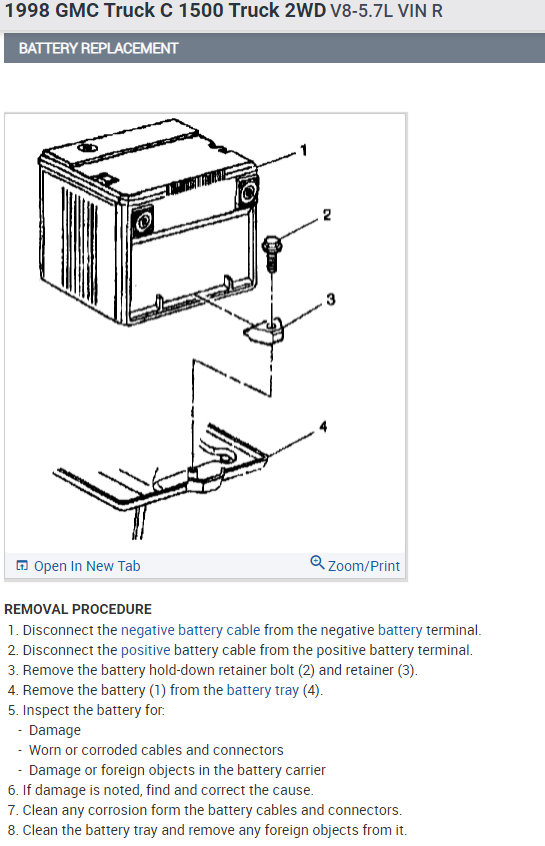 1998 GMC Truck C 1500 Truck 2WD V8-5.7L VIN R

BATTERY REPLACEMENT

1
2
3
4

Open In New Tab
Zoom/Print

REMOVAL PROCEDURE
1. Disconnect the negative battery cable from the negative battery terminal.
2. Disconnect the positive battery cable from the positive battery terminal.
3. Remove the battery hold-down retainer bolt (2) and retainer (3).
4. Remove the battery (1) from the battery tray (4).
5. Inspect the battery for:
- Damage
- Worn or corroded cables and connectors
- Damage or foreign objects in the battery carrier
6. If damage is noted, find and correct the cause.
7. Clean any corrosion form the battery cables and connectors.
8. Clean the battery tray and remove any foreign objects from it.