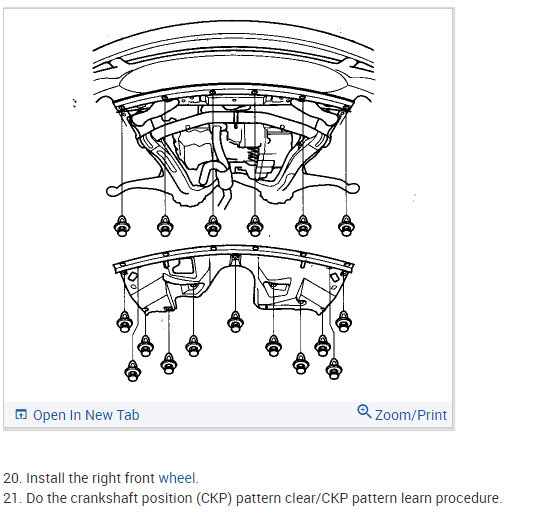 Open In New Tab

Zoom/Print

20. Install the right front wheel.
21. Do the crankshaft position (CKP) pattern clear/CKP pattern learn procedure.