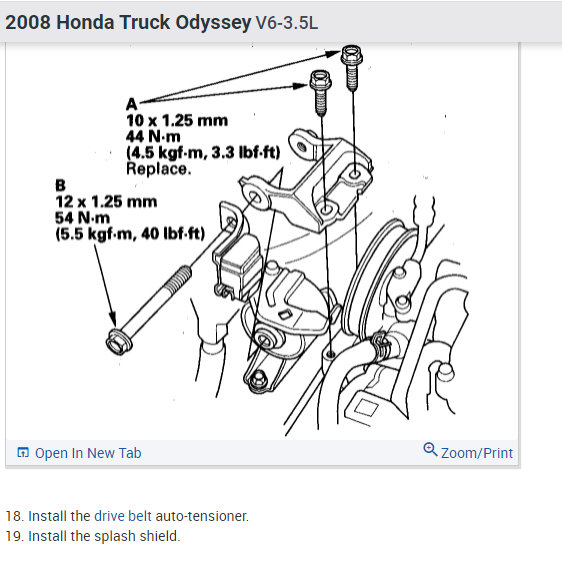 2008 Honda Truck Odyssey V6-3.5L

A
10 x 1.25 mm
44 N·m
(4.5 kgf·m, 3.3 lbf·ft)
Replace.

B
12 x 1.25 mm
54 N·m
(5.5 kgf·m, 40 lbf·ft)

Open In New Tab

Zoom/Print

18. Install the drive belt auto-tensioner.
19. Install the splash shield.