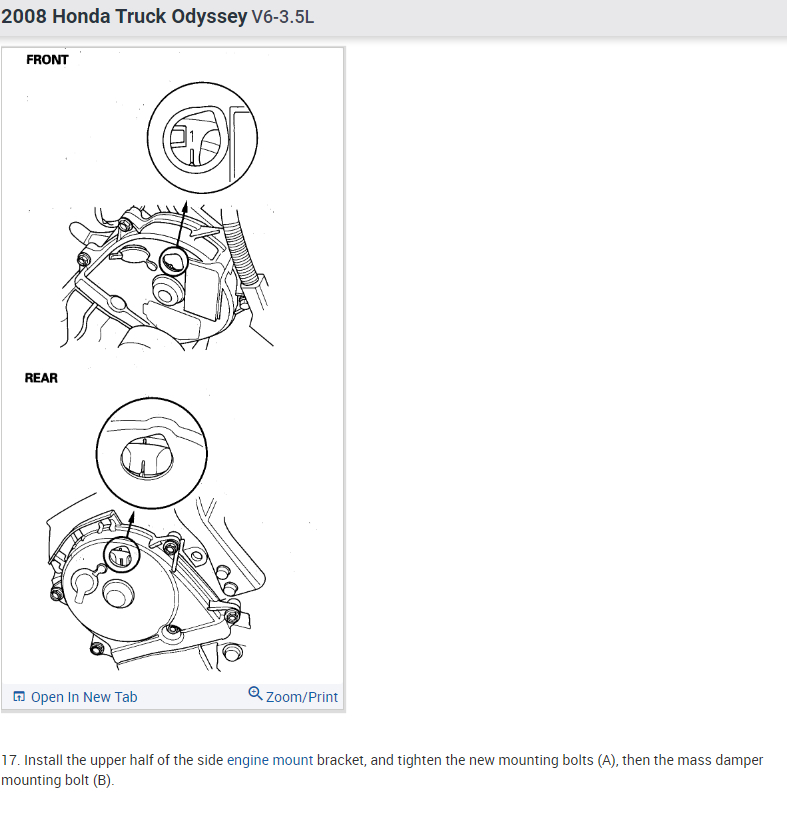 2008 Honda Truck Odyssey V6-3.5L

FRONT

1

REAR

Open In New Tab

Zoom/Print

17. Install the upper half of the side engine mount bracket, and tighten the new mounting bolts (A), then the mass damper mounting bolt (B).