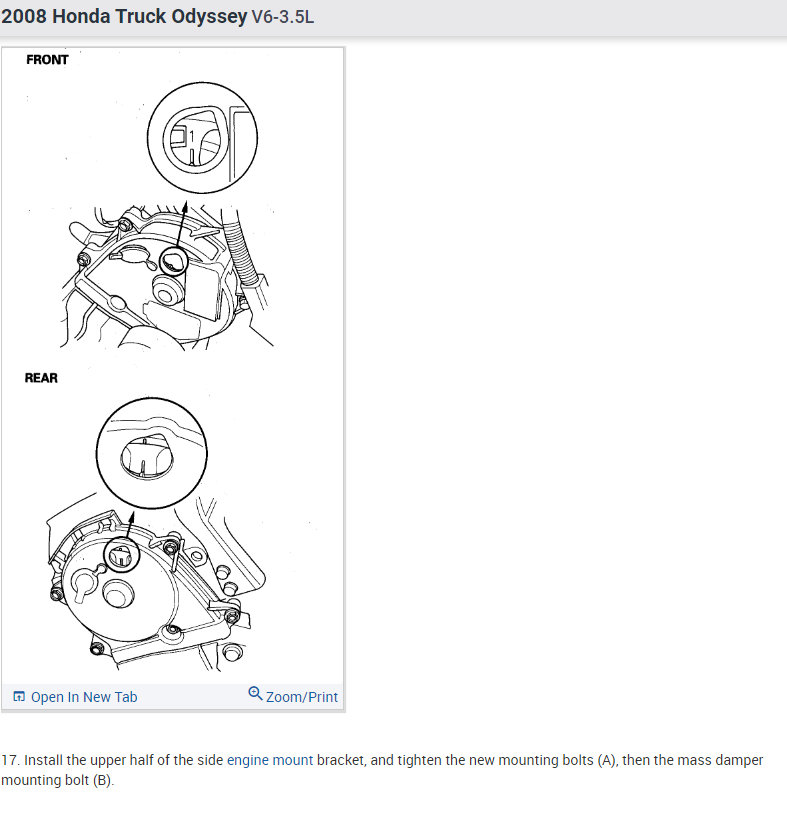 2008 Honda Truck Odyssey V6-3.5L

FRONT

1

REAR

Open In New Tab

Zoom/Print

17. Install the upper half of the side engine mount bracket, and tighten the new mounting bolts (A), then the mass damper mounting bolt (B).