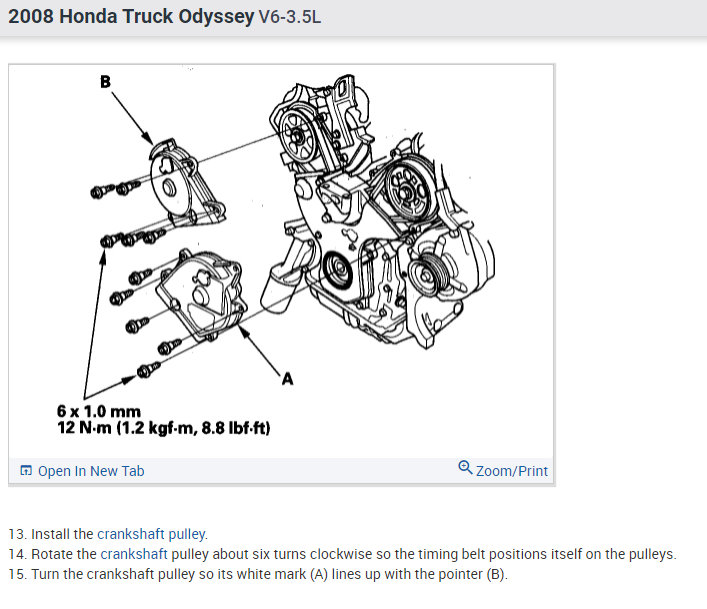 2008 Honda Truck Odyssey V6-3.5L

B

A

6 x 1.0 mm
12 N·m (1.2 kgf·m, 8.8 lbf·ft)

Open In New Tab

Zoom/Print

13. Install the crankshaft pulley.
14. Rotate the crankshaft pulley about six turns clockwise so the timing belt positions itself on the pulleys.
15. Turn the crankshaft pulley so its white mark (A) lines up with the pointer (B).