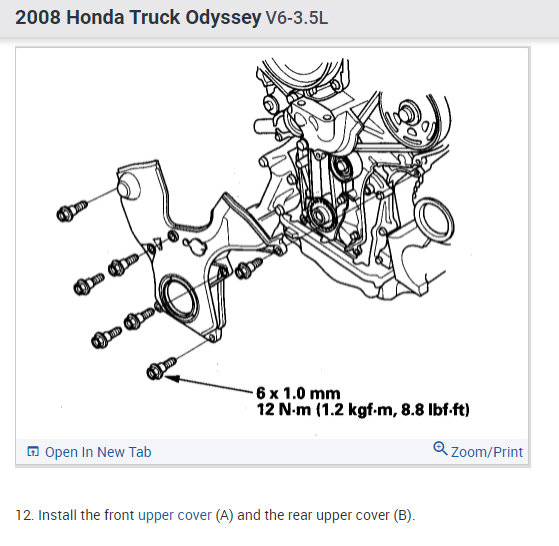 2008 Honda Truck Odyssey V6-3.5L

6 x 1.0 mm
12 N·m (1.2 kgf·m, 8.8 lbf·ft)

Open In New Tab

Zoom/Print

12. Install the front upper cover (A) and the rear upper cover (B).