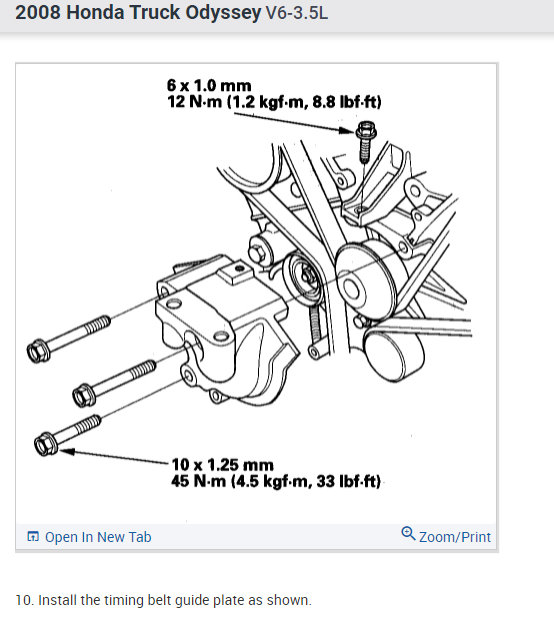 2008 Honda Truck Odyssey V6-3.5L

6 x 1.0 mm
12 N·m (1.2 kgf·m, 8.8 lbf·ft)

10 x 1.25 mm
45 N·m (4.5 kgf·m, 33 lbf·ft)

Open In New Tab

Zoom/Print

10. Install the timing belt guide plate as shown.