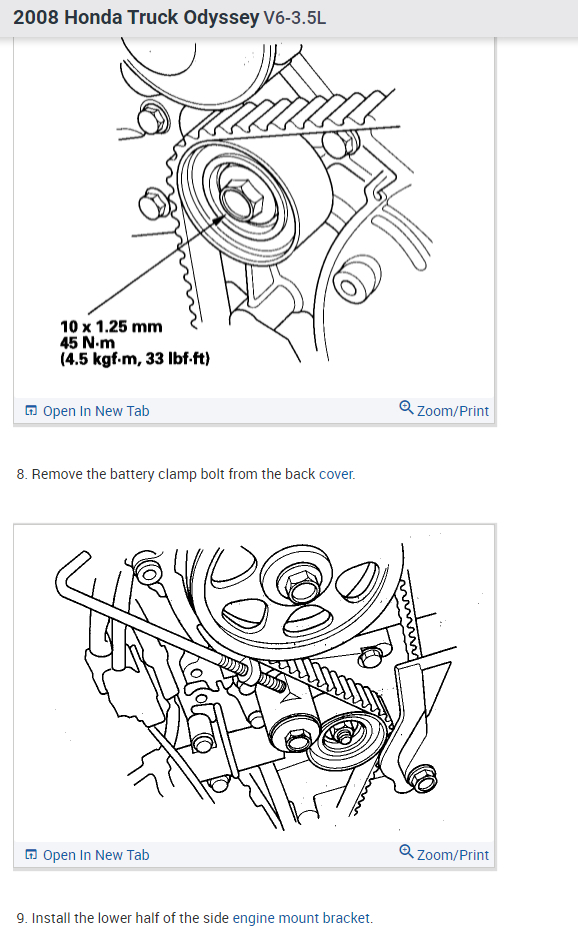 2008 Honda Truck Odyssey V6-3.5L

10 x 1.25 mm
45 N·m
(4.5 kgf·m, 33 lbf·ft)

Open In New Tab
Zoom/Print

8. Remove the battery clamp bolt from the back cover.

Open In New Tab
Zoom/Print

9. Install the lower half of the side engine mount bracket.