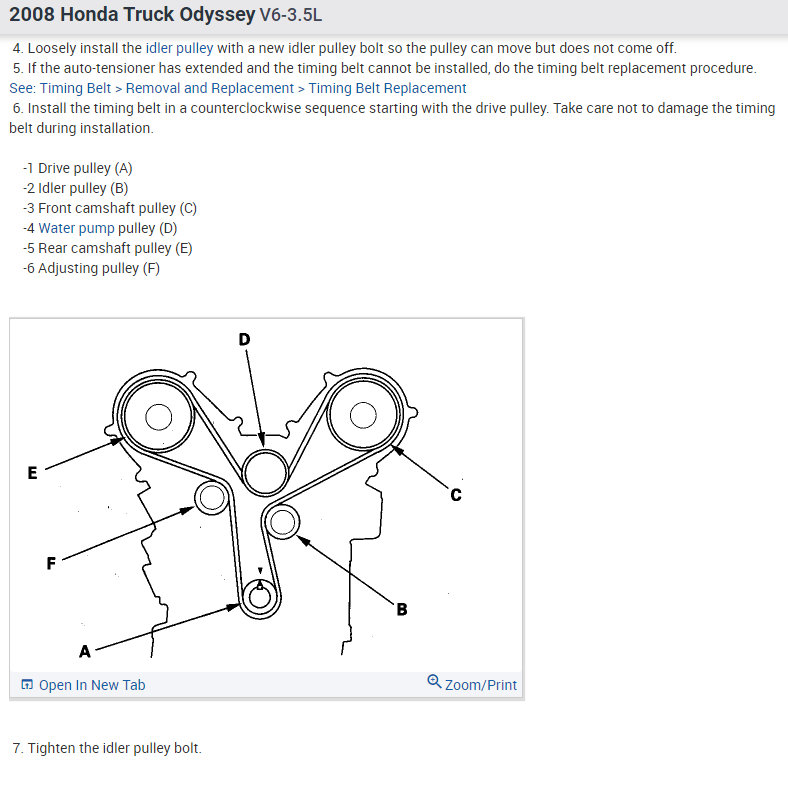 2008 Honda Truck Odyssey V6-3.5L

4. Loosely install the idler pulley with a new idler pulley bolt so the pulley can move but does not come off.
5. If the auto-tensioner has extended and the timing belt cannot be installed, do the timing belt replacement procedure.
See: Timing Belt > Removal and Replacement > Timing Belt Replacement
6. Install the timing belt in a counterclockwise sequence starting with the drive pulley. Take care not to damage the timing belt during installation.

-1 Drive pulley (A)
-2 Idler pulley (B)
-3 Front camshaft pulley (C)
-4 Water pump pulley (D)
-5 Rear camshaft pulley (E)
-6 Adjusting pulley (F)

D
E
C
F
B
A

Open In New Tab
Zoom/Print

7. Tighten the idler pulley bolt.