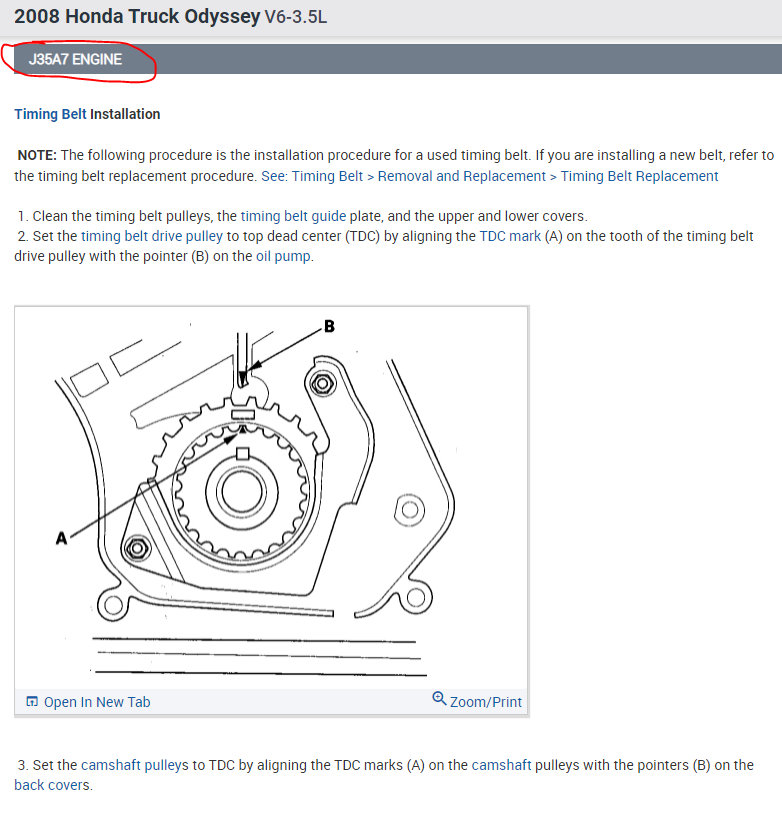 2008 Honda Truck Odyssey V6-3.5L

J35A7 ENGINE

Timing Belt Installation

NOTE: The following procedure is the installation procedure for a used timing belt. If you are installing a new belt, refer to the timing belt replacement procedure. See: Timing Belt > Removal and Replacement > Timing Belt Replacement

1. Clean the timing belt pulleys, the timing belt guide plate, and the upper and lower covers.
2. Set the timing belt drive pulley to top dead center (TDC) by aligning the TDC mark (A) on the tooth of the timing belt drive pulley with the pointer (B) on the oil pump.

B

A

Open In New Tab

Zoom/Print

3. Set the camshaft pulleys to TDC by aligning the TDC marks (A) on the camshaft pulleys with the pointers (B) on the back covers.