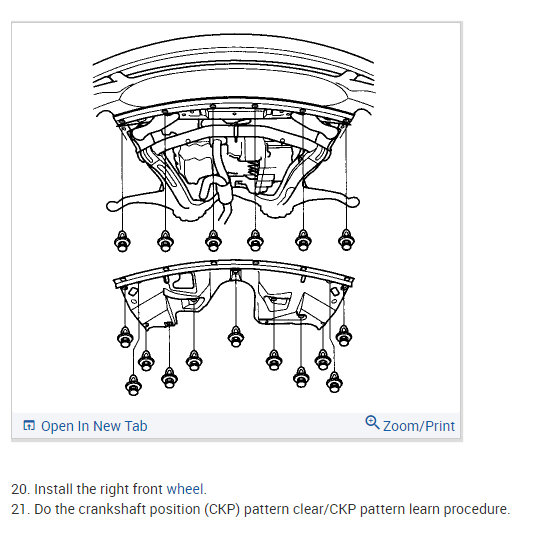 Open In New Tab

Zoom/Print

20. Install the right front wheel.
21. Do the crankshaft position (CKP) pattern clear/CKP pattern learn procedure.