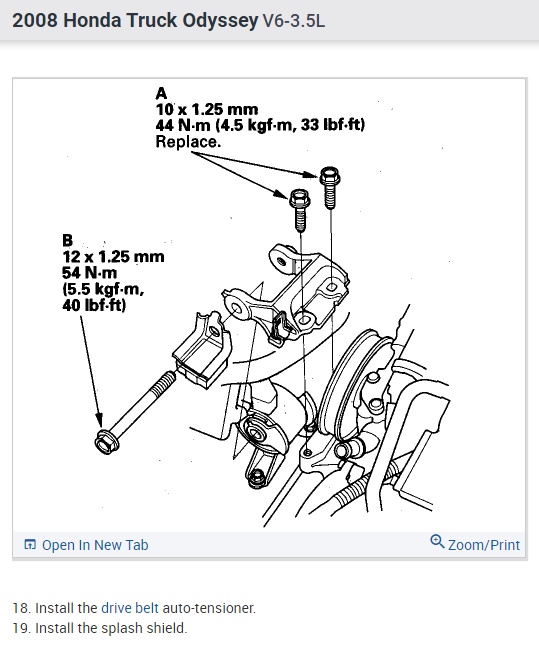 2008 Honda Truck Odyssey V6-3.5L

A
10 x 1.25 mm
44 N·m (4.5 kgf·m, 33 lbf·ft)
Replace.

B
12 x 1.25 mm
54 N·m
(5.5 kgf·m,
40 lbf·ft)

Open In New Tab

Zoom/Print

18. Install the drive belt auto-tensioner.
19. Install the splash shield.