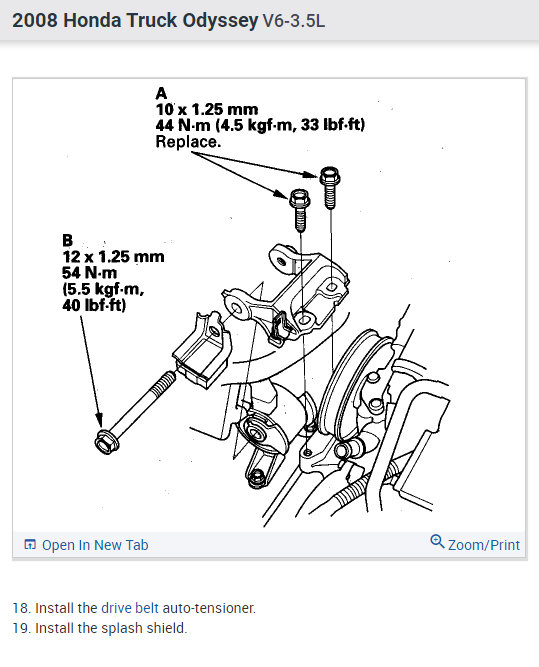 2008 Honda Truck Odyssey V6-3.5L

A
10 x 1.25 mm
44 N·m (4.5 kgf·m, 33 lbf·ft)
Replace.

B
12 x 1.25 mm
54 N·m
(5.5 kgf·m,
40 lbf·ft)

Open In New Tab

Zoom/Print

18. Install the drive belt auto-tensioner.
19. Install the splash shield.