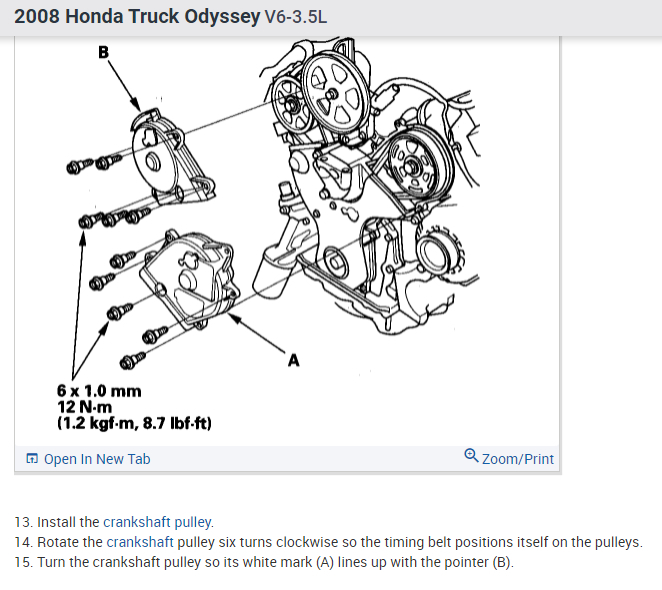 2008 Honda Truck Odyssey V6-3.5L

B

A

6 x 1.0 mm
12 N·m
(1.2 kgf·m, 8.7 lbf·ft)

Open In New Tab

Zoom/Print

13. Install the crankshaft pulley.
14. Rotate the crankshaft pulley six turns clockwise so the timing belt positions itself on the pulleys.
15. Turn the crankshaft pulley so its white mark (A) lines up with the pointer (B).