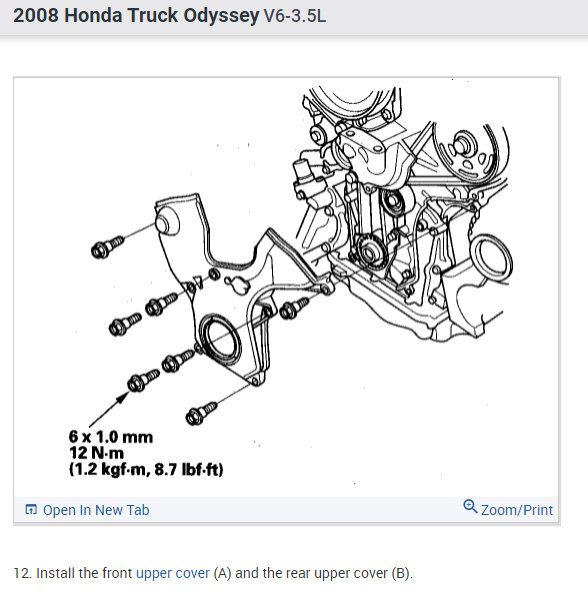 2008 Honda Truck Odyssey V6-3.5L

6 x 1.0 mm
12 N·m
(1.2 kgf·m, 8.7 lbf·ft)

Open In New Tab

Zoom/Print

12. Install the front upper cover (A) and the rear upper cover (B).