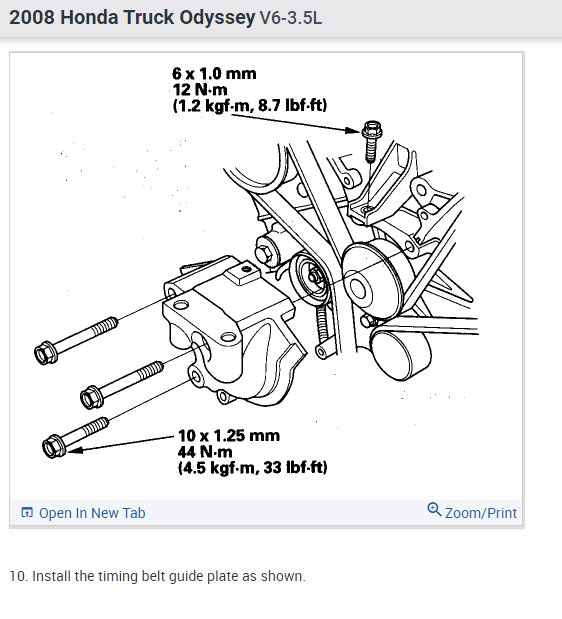 2008 Honda Truck Odyssey V6-3.5L

6 x 1.0 mm
12 N·m
(1.2 kgf·m, 8.7 lbf·ft)

10 x 1.25 mm
44 N·m
(4.5 kgf·m, 33 lbf·ft)

Open In New Tab

Zoom/Print

10. Install the timing belt guide plate as shown.