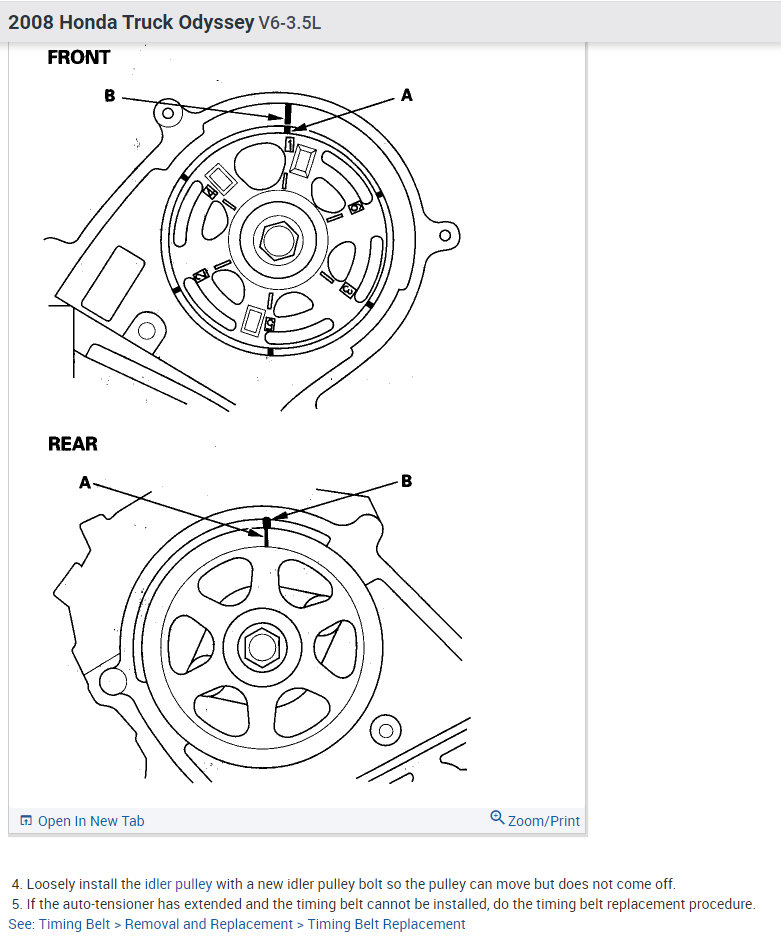 2008 Honda Truck Odyssey V6-3.5L

FRONT

B

A

REAR

A

B

Open In New Tab

Zoom/Print

4. Loosely install the idler pulley with a new idler pulley bolt so the pulley can move but does not come off.

5. If the auto-tensioner has extended and the timing belt cannot be installed, do the timing belt replacement procedure.
See: Timing Belt > Removal and Replacement > Timing Belt Replacement