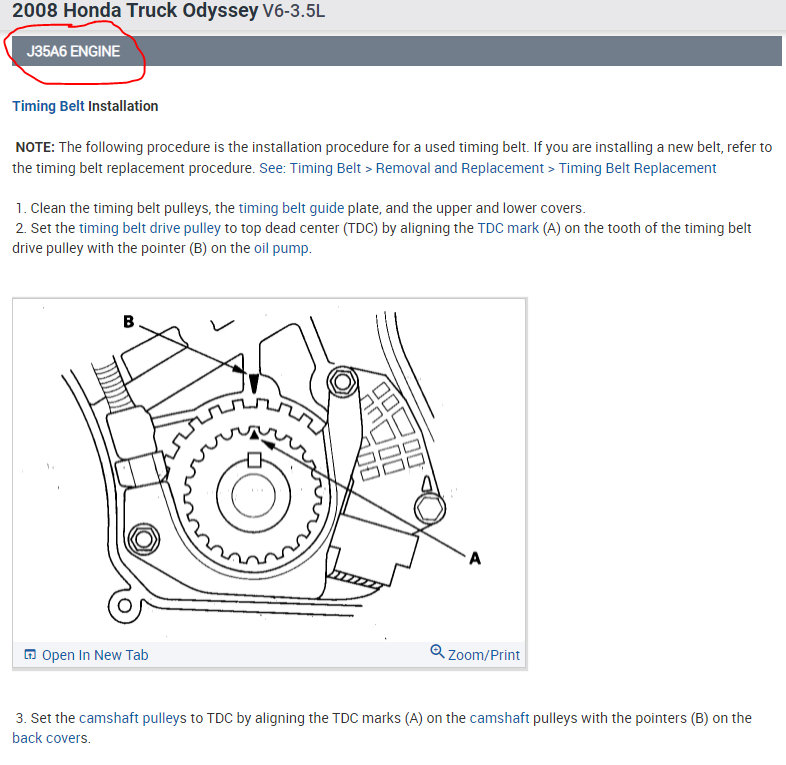 2008 Honda Truck Odyssey V6-3.5L

J35A6 ENGINE

Timing Belt Installation

NOTE: The following procedure is the installation procedure for a used timing belt. If you are installing a new belt, refer to the timing belt replacement procedure. See: Timing Belt > Removal and Replacement > Timing Belt Replacement

1. Clean the timing belt pulleys, the timing belt guide plate, and the upper and lower covers.
2. Set the timing belt drive pulley to top dead center (TDC) by aligning the TDC mark (A) on the tooth of the timing belt drive pulley with the pointer (B) on the oil pump.

B

A

Open In New Tab

Zoom/Print

3. Set the camshaft pulleys to TDC by aligning the TDC marks (A) on the camshaft pulleys with the pointers (B) on the back covers.