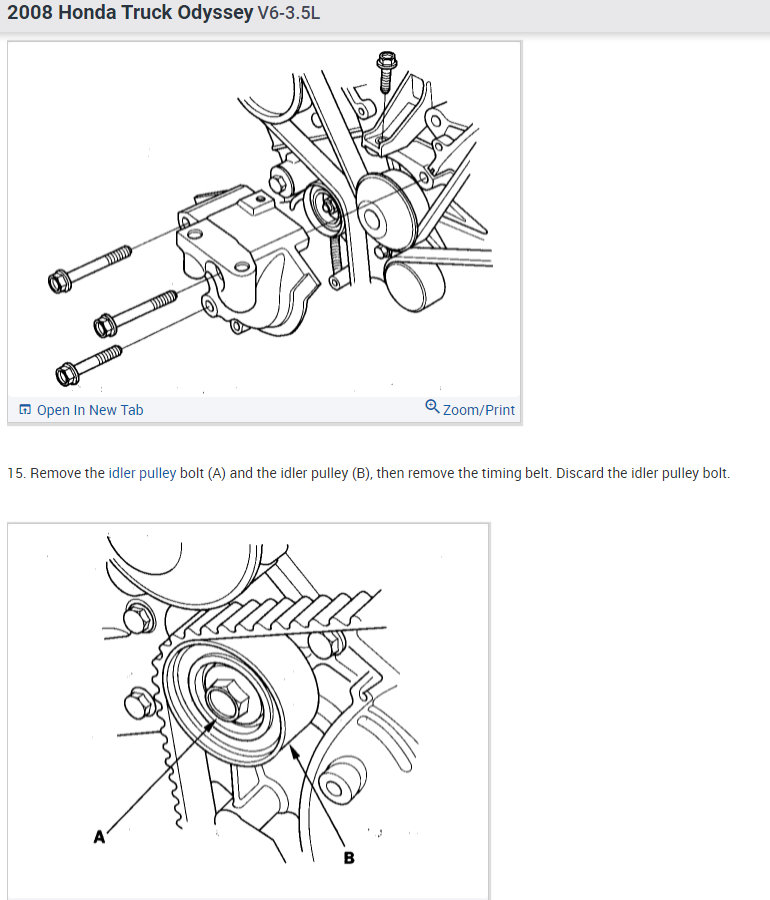 2008 Honda Truck Odyssey V6-3.5L

Open In New Tab

Zoom/Print

15. Remove the idler pulley bolt (A) and the idler pulley (B), then remove the timing belt. Discard the idler pulley bolt.

A

B