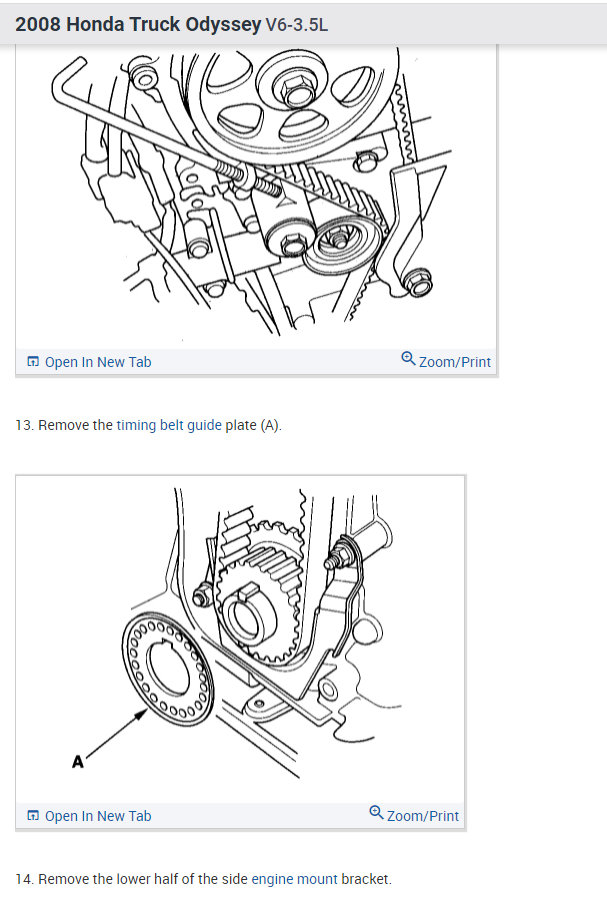 2008 Honda Truck Odyssey V6-3.5L

Open In New Tab

Zoom/Print

13. Remove the timing belt guide plate (A).

A

Open In New Tab

Zoom/Print

14. Remove the lower half of the side engine mount bracket.