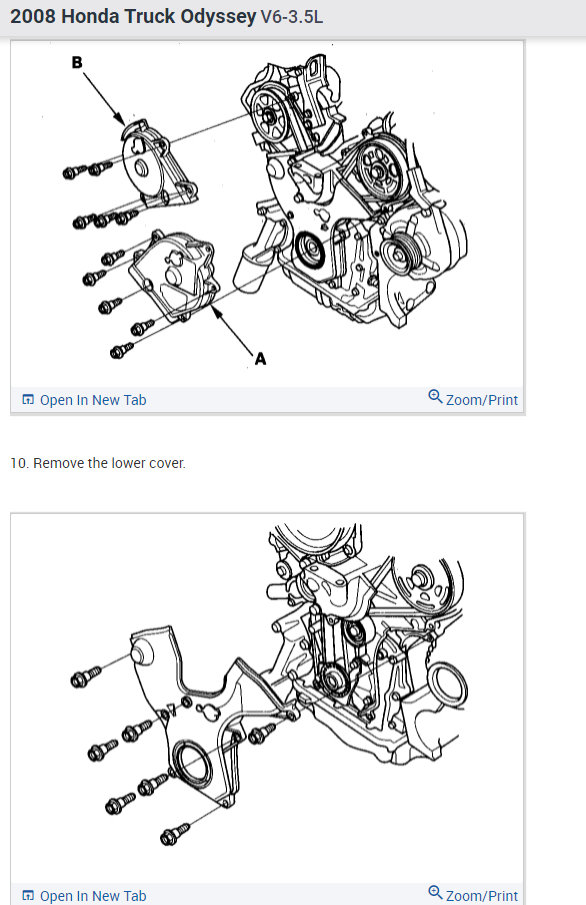 2008 Honda Truck Odyssey V6-3.5L

B

A

Open In New Tab

Zoom/Print

10. Remove the lower cover.

Open In New Tab

Zoom/Print