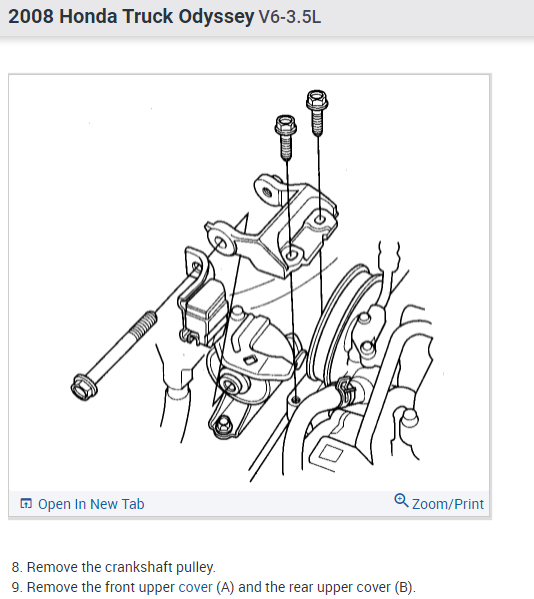 2008 Honda Truck Odyssey V6-3.5L

Open In New Tab

Zoom/Print

8. Remove the crankshaft pulley.
9. Remove the front upper cover (A) and the rear upper cover (B).