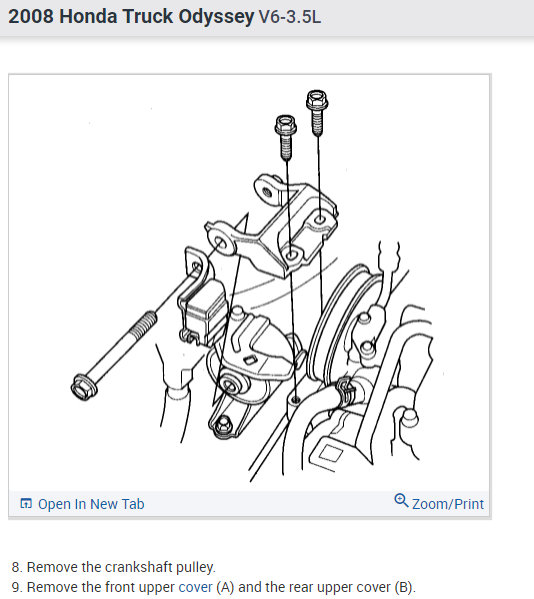 2008 Honda Truck Odyssey V6-3.5L

Open In New Tab

Zoom/Print

8. Remove the crankshaft pulley.
9. Remove the front upper cover (A) and the rear upper cover (B).