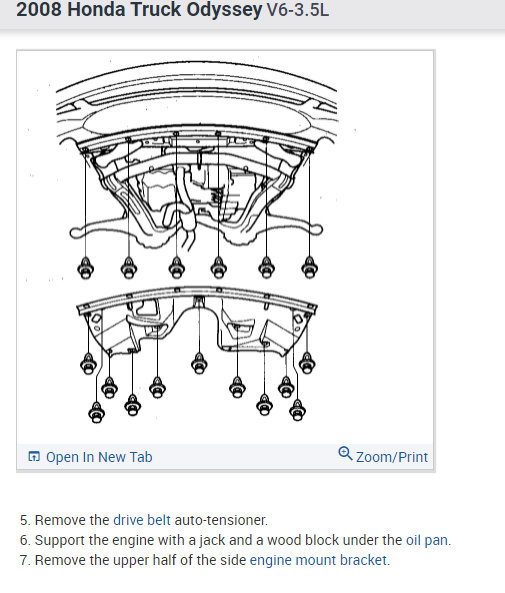 2008 Honda Truck Odyssey V6-3.5L

Open In New Tab

Zoom/Print

5. Remove the drive belt auto-tensioner.
6. Support the engine with a jack and a wood block under the oil pan.
7. Remove the upper half of the side engine mount bracket.