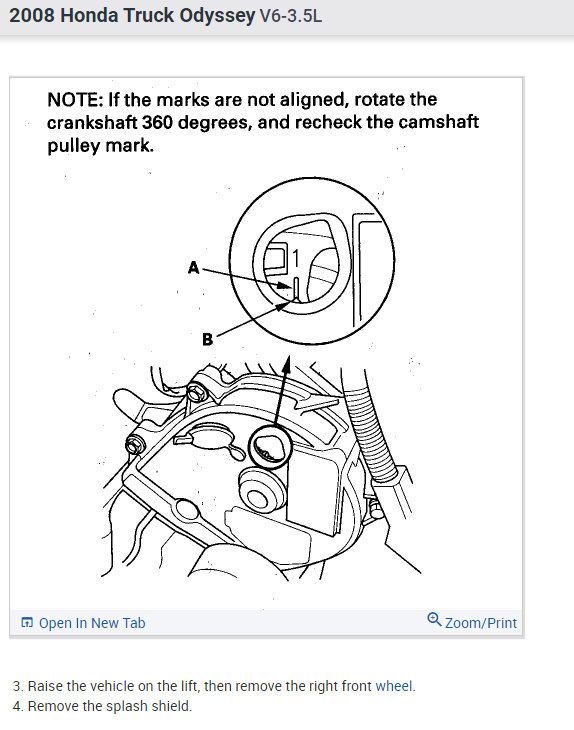 2008 Honda Truck Odyssey V6-3.5L

NOTE: If the marks are not aligned, rotate the crankshaft 360 degrees, and recheck the camshaft pulley mark.

A
1
B

Open In New Tab
Zoom/Print

3. Raise the vehicle on the lift, then remove the right front wheel.
4. Remove the splash shield.