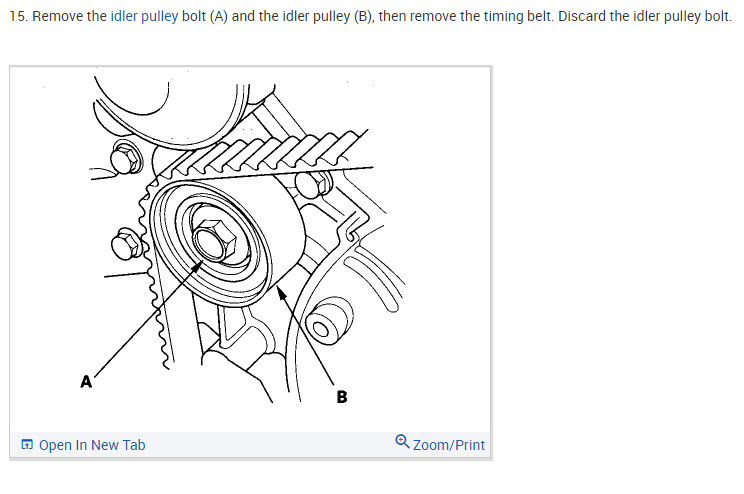 15. Remove the idler pulley bolt (A) and the idler pulley (B), then remove the timing belt. Discard the idler pulley bolt.

A

B

Open In New Tab

Zoom/Print