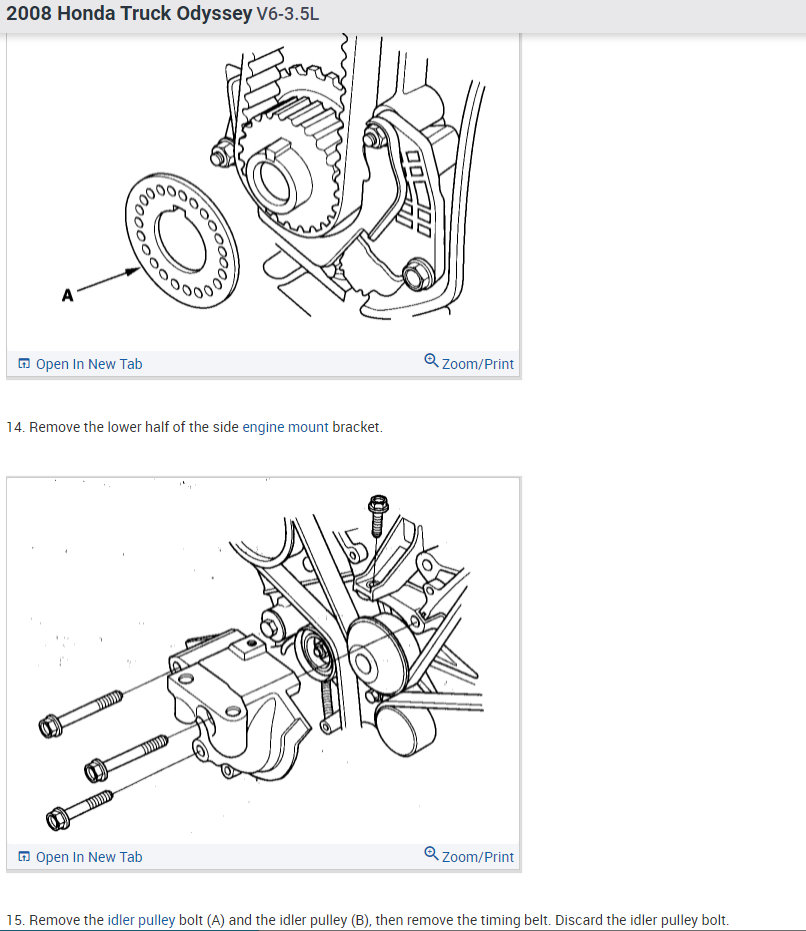 2008 Honda Truck Odyssey V6-3.5L

A

Open In New Tab

Zoom/Print

14. Remove the lower half of the side engine mount bracket.

Open In New Tab

Zoom/Print

15. Remove the idler pulley bolt (A) and the idler pulley (B), then remove the timing belt. Discard the idler pulley bolt.