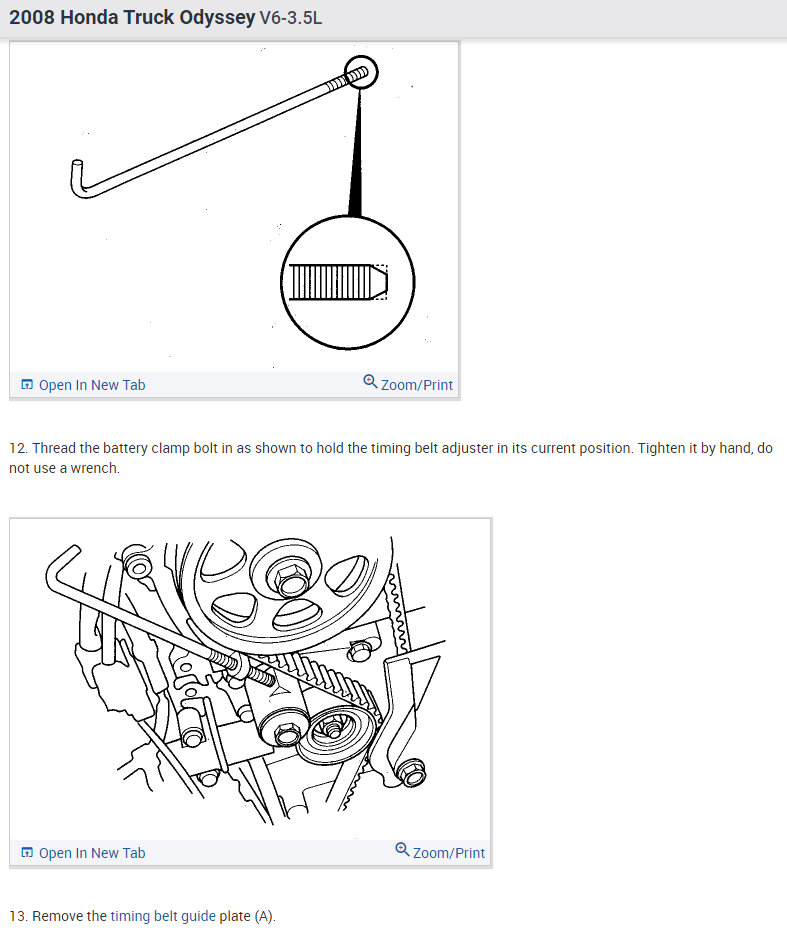 2008 Honda Truck Odyssey V6-3.5L

Open In New Tab
Zoom/Print

12. Thread the battery clamp bolt in as shown to hold the timing belt adjuster in its current position. Tighten it by hand, do not use a wrench.

Open In New Tab
Zoom/Print

13. Remove the timing belt guide plate (A).