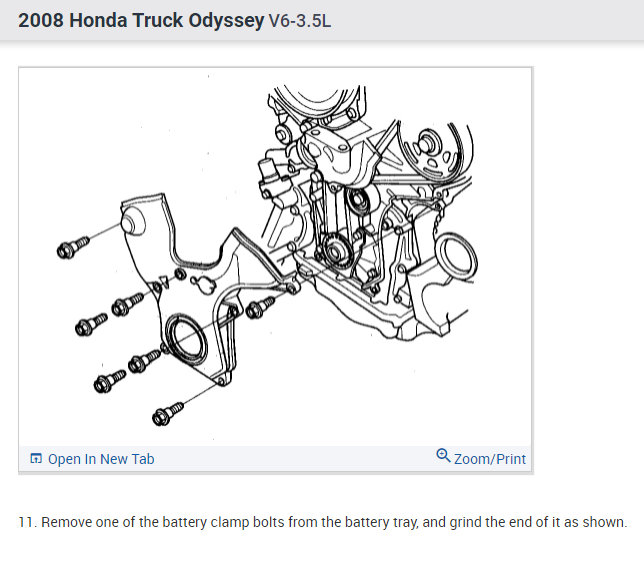 2008 Honda Truck Odyssey V6-3.5L

Open In New Tab

Zoom/Print

11. Remove one of the battery clamp bolts from the battery tray, and grind the end of it as shown.