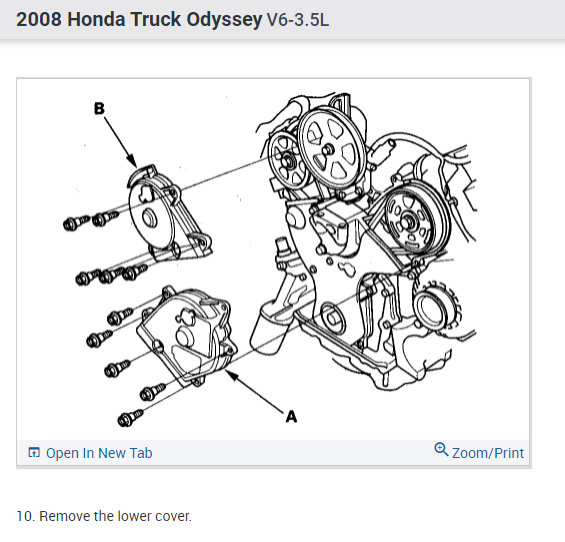 2008 Honda Truck Odyssey V6-3.5L

B

A

Open In New Tab

Zoom/Print

10. Remove the lower cover.