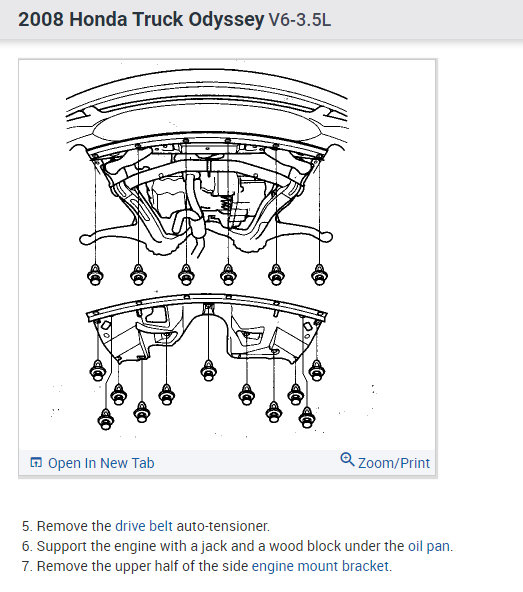 2008 Honda Truck Odyssey V6-3.5L

Open In New Tab

Zoom/Print

5. Remove the drive belt auto-tensioner.
6. Support the engine with a jack and a wood block under the oil pan.
7. Remove the upper half of the side engine mount bracket.